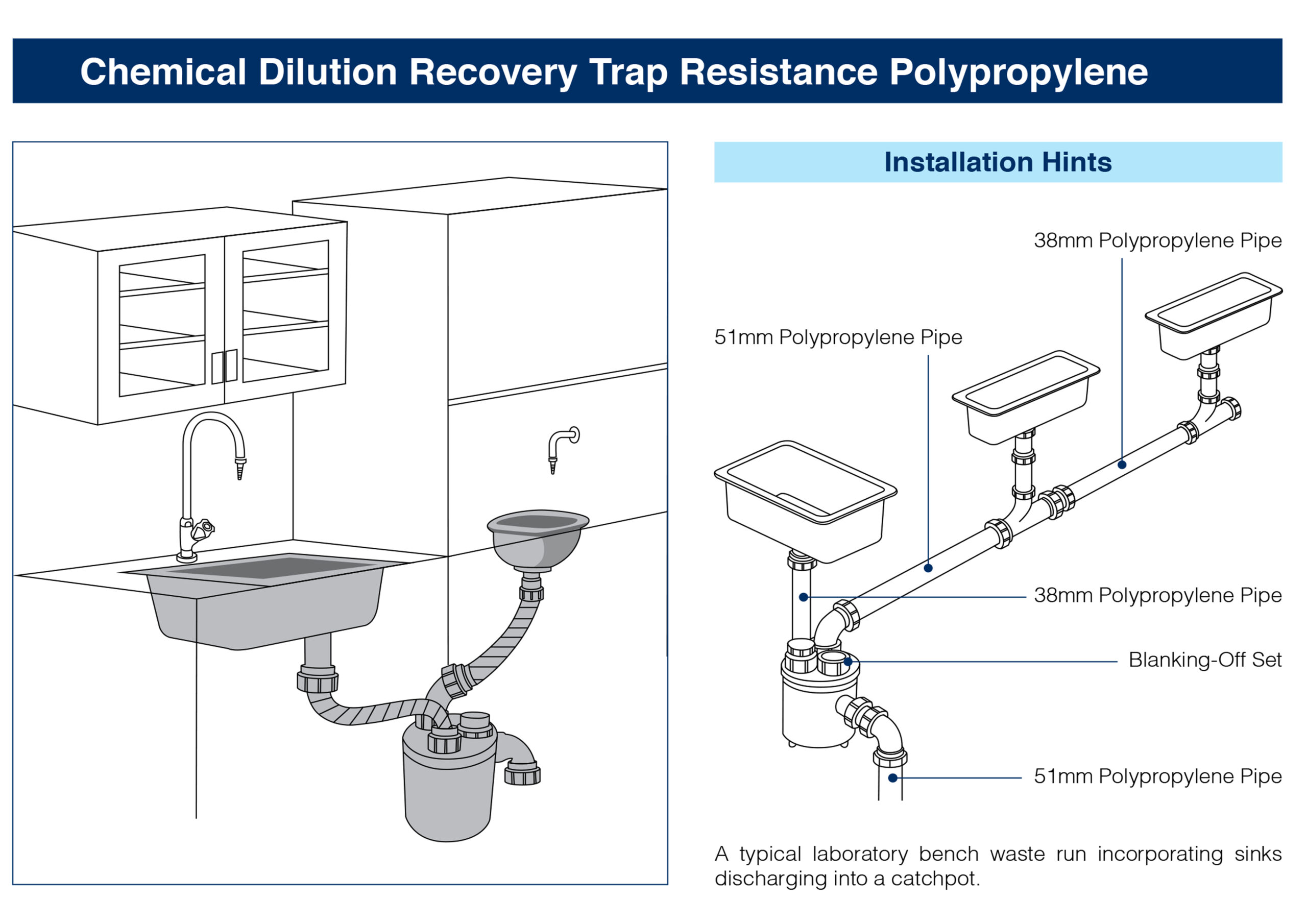 Chemical Dilution Recovery Trap Resistance Polypropylene

Installation Hints

38mm Polypropylene Pipe

51mm Polypropylene Pipe

38mm Polypropylene Pipe

Blanking-Off Set

51mm Polypropylene Pipe

A typical laboratory bench waste run incorporating sinks discharging into a catchpot.